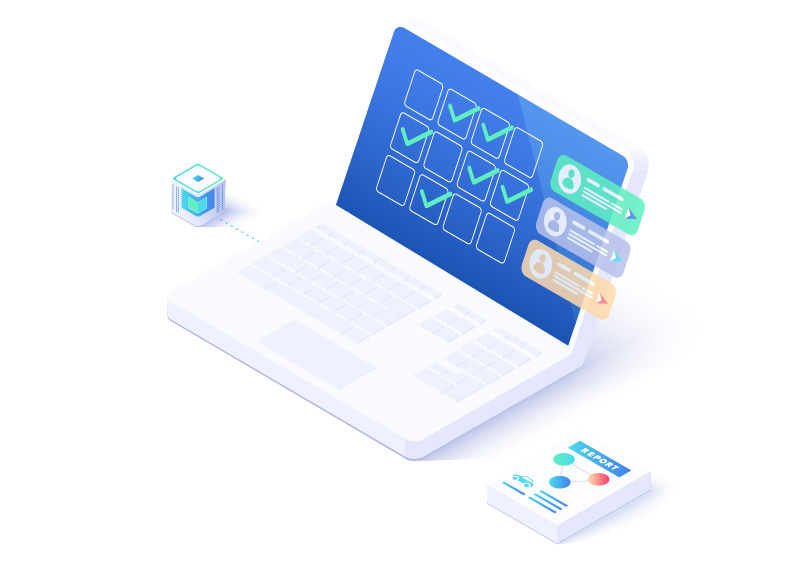 REPORT